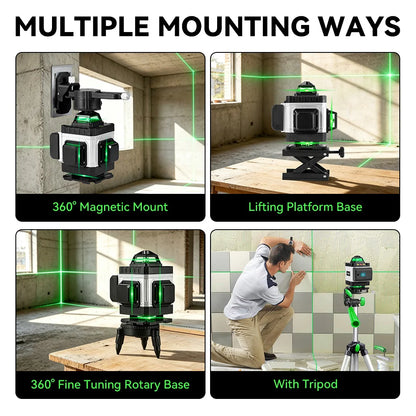 MULTIPLE MOUNTING WAYS

360° Magnetic Mount

Lifting Platform Base

360° Fine Tuning Rotary Base

With Tripod