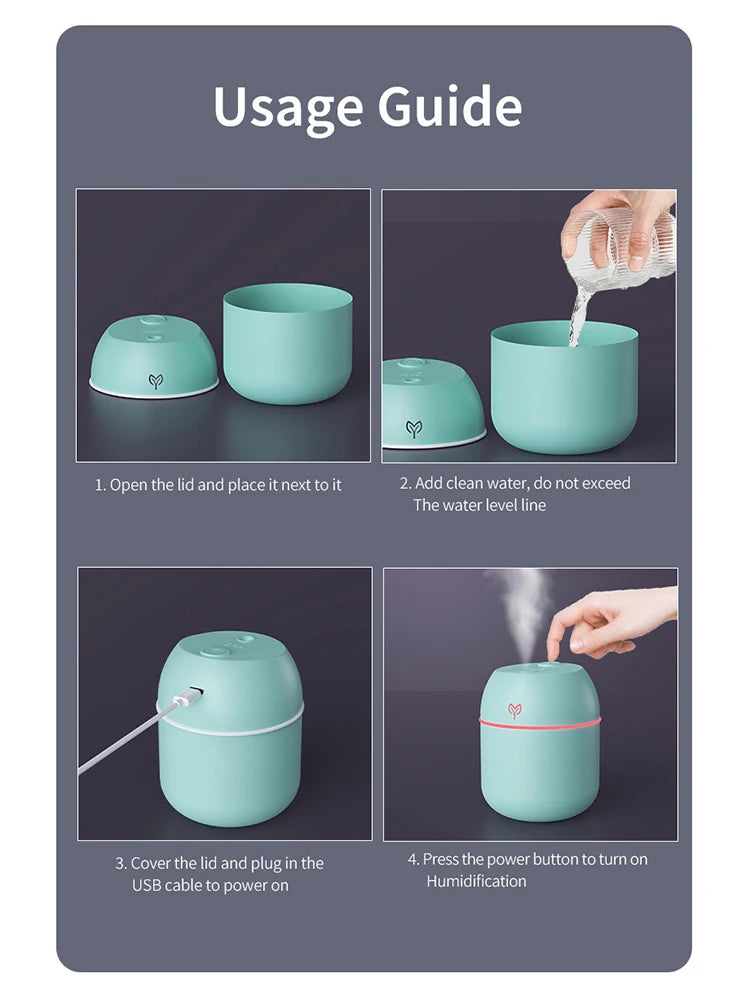 Usage Guide

1. Open the lid and place it next to it

2. Add clean water, do not exceed The water level line

3. Cover the lid and plug in the USB cable to power on

4. Press the power button to turn on Humidification